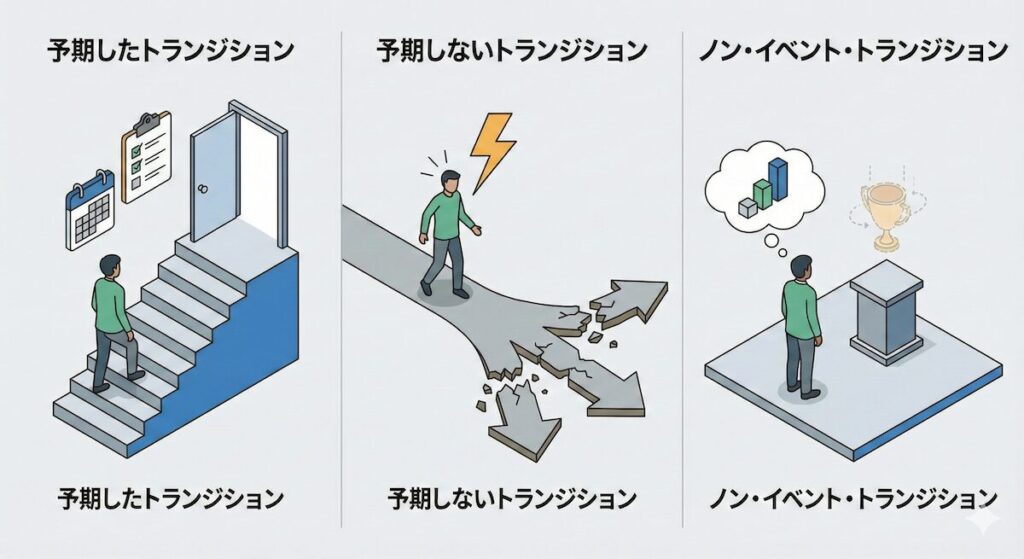 予期したトランジション

予期しないトランジション

ノン・イベント・トランジション

予期したトランジション

予期しないトランジション

ノン・イベント・トランジション