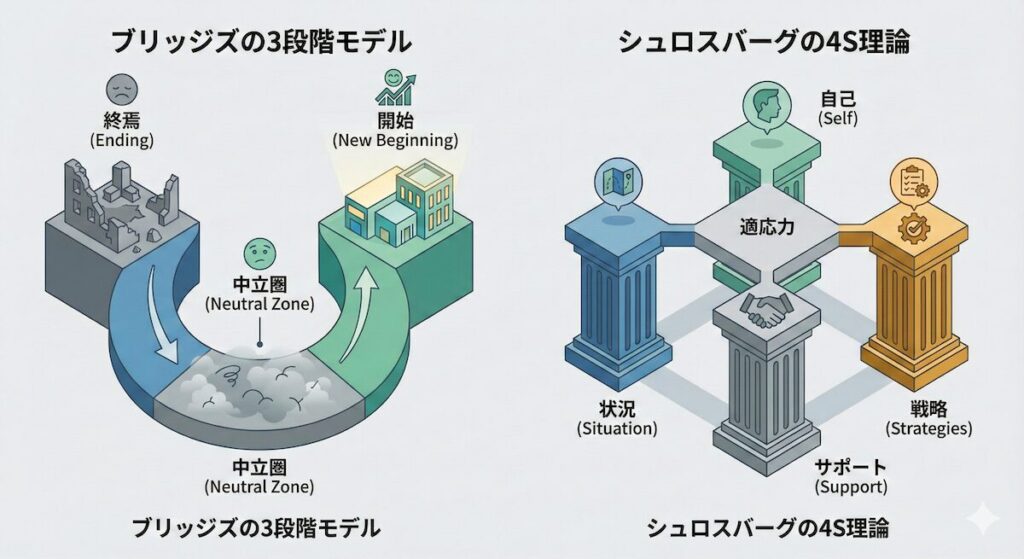 ブリッジズの3段階モデル

終焉
(Ending)

開始
(New Beginning)

中立圏
(Neutral Zone)

中立圏
(Neutral Zone)

ブリッジズの3段階モデル

シュロスバーグの4S理論

自己
(Self)

適応力

状況
(Situation)

戦略
(Strategies)

サポート
(Support)

シュロスバーグの4S理論