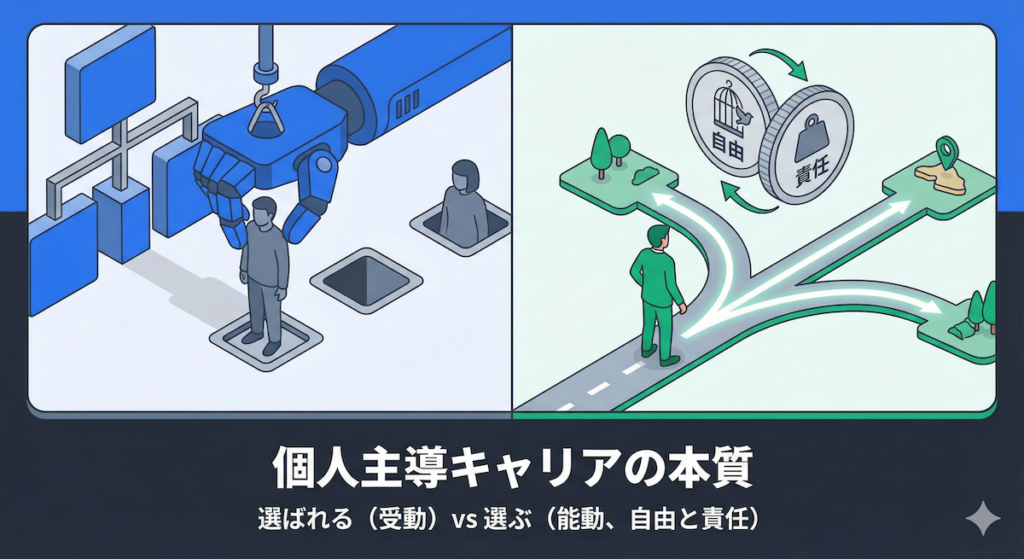 自由

責任

個人主導キャリアの本質

選ばれる（受動）vs 選ぶ（能動、自由と責任）