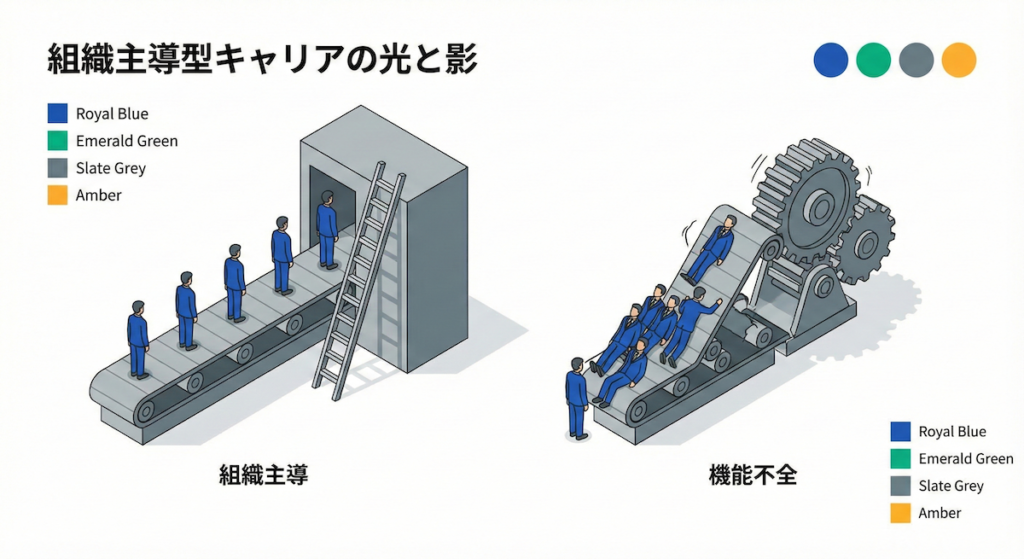 組織主導型キャリアの光と影

Royal Blue
Emerald Green
Slate Grey
Amber

組織主導

機能不全

Royal Blue
Emerald Green
Slate Grey
Amber