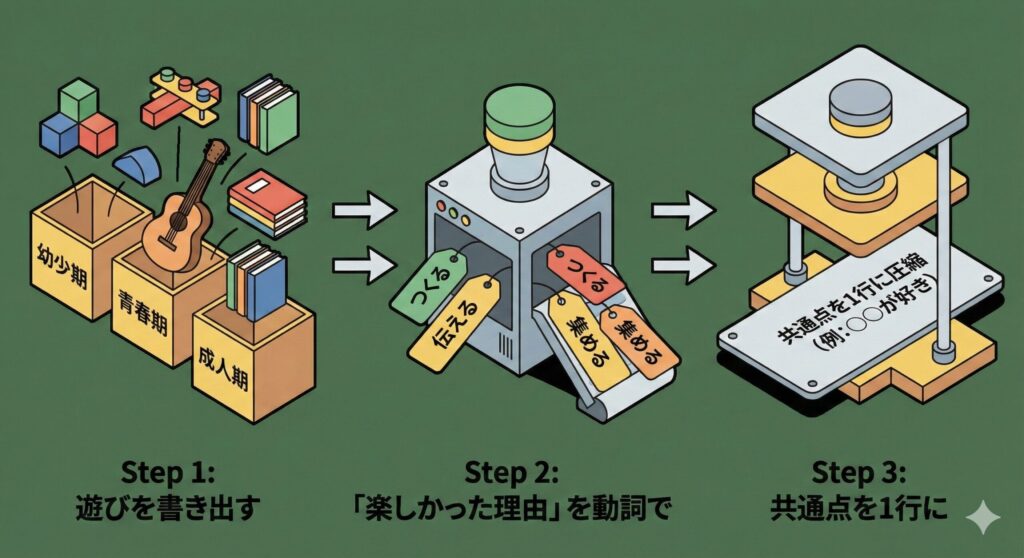 幼少期

青春期

成人期

つくる

伝える

つくる

集める

集める

共通点を1行に圧縮
(例:○○が好き)

Step 1:
遊びを書き出す

Step 2:
「楽しかった理由」を動詞で

Step 3:
共通点を1行に